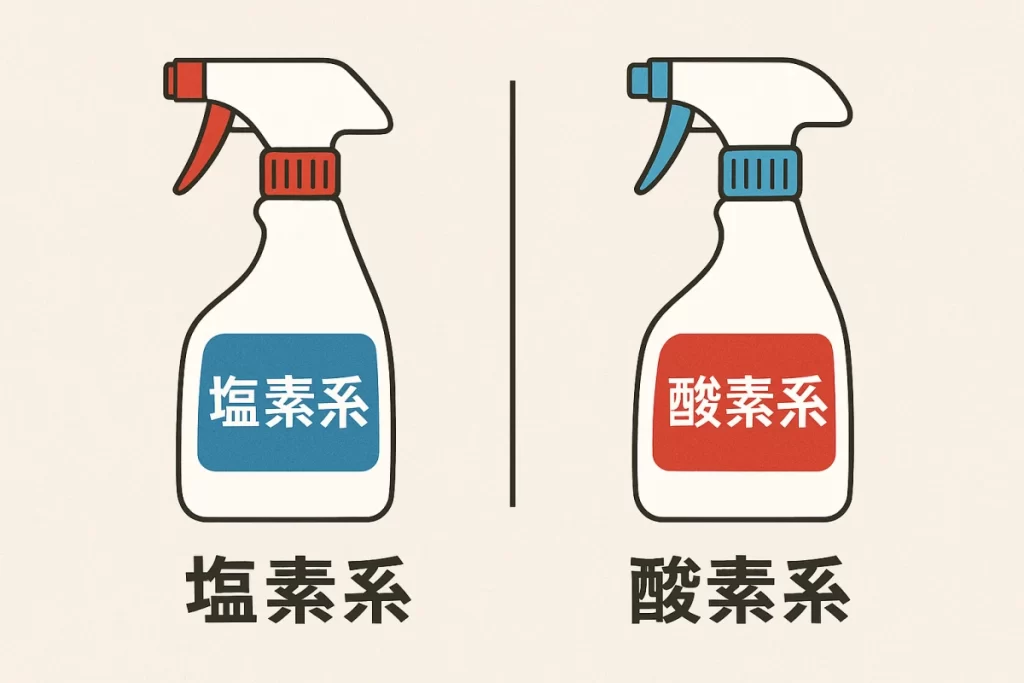 塩素系

塩素系

酸素系

酸素系